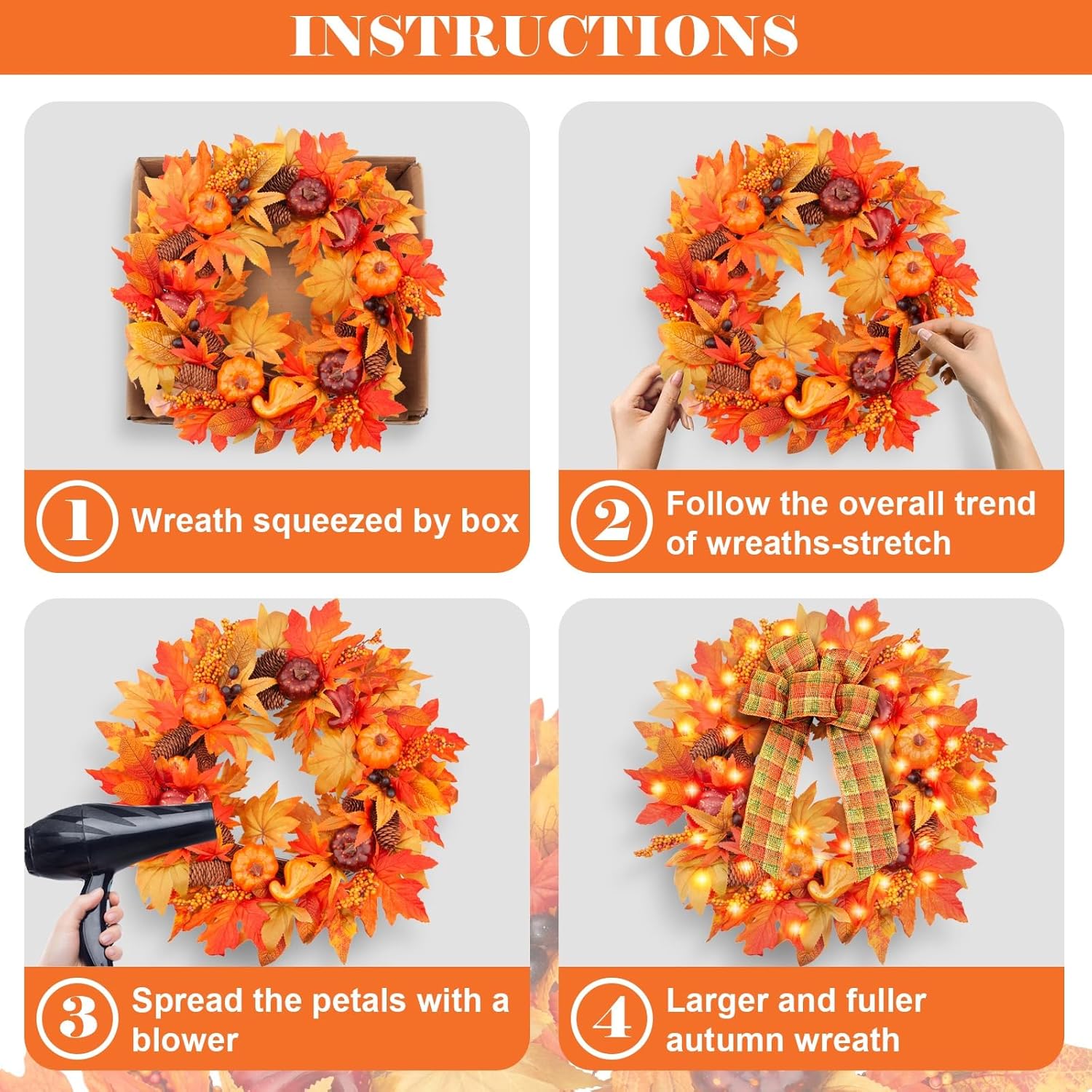 INSTRUCTIONS

1 Wreath squeezed by box

2 Follow the overall trend of wreaths-stretch

3 Spread the petals with a blower

4 Larger and fuller autumn wreath