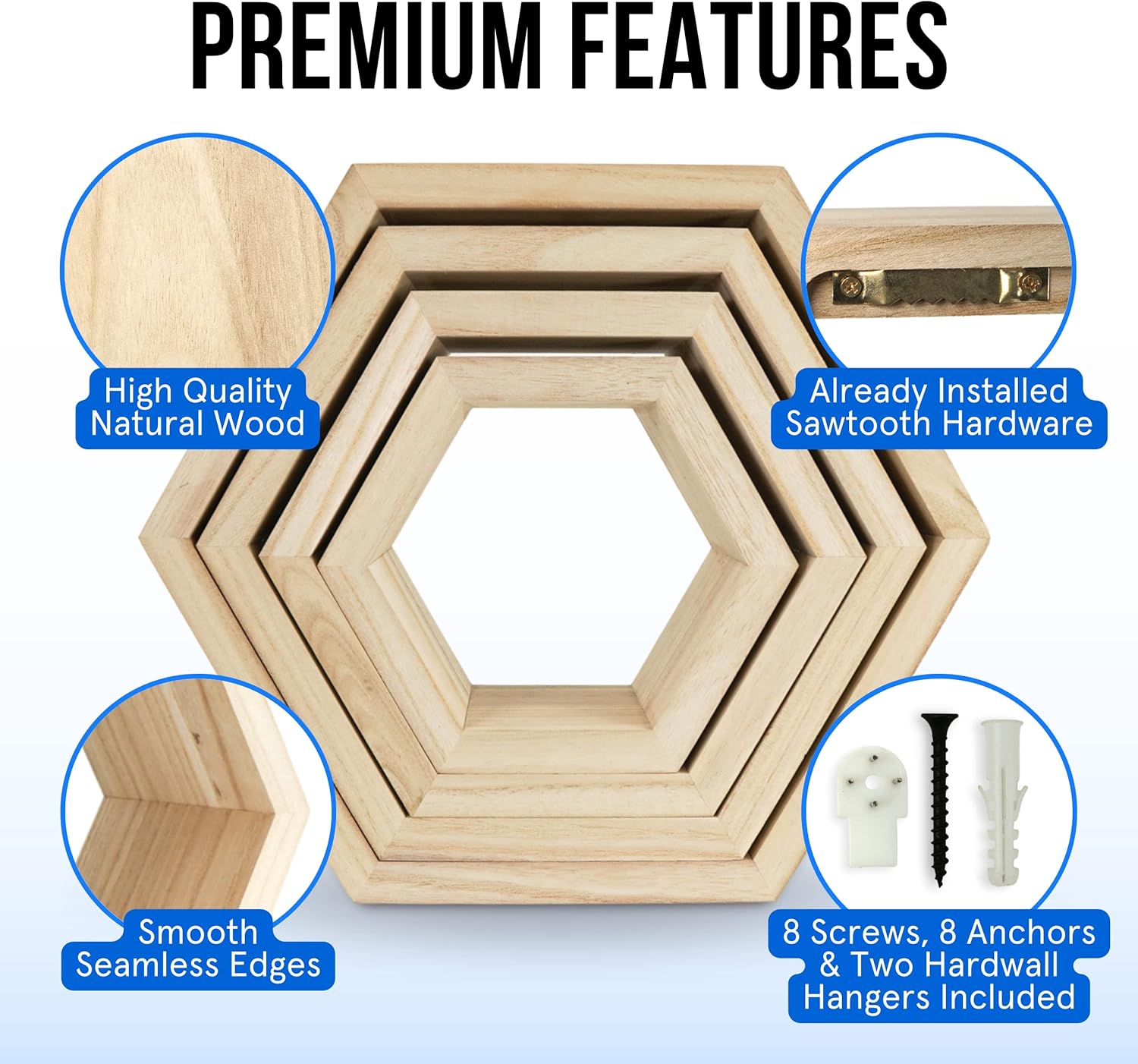 PREMIUM FEATURES

High Quality Natural Wood

Already Installed Sawtooth Hardware

Smooth Seamless Edges

8 Screws, 8 Anchors & Two Hardwall Hangers Included