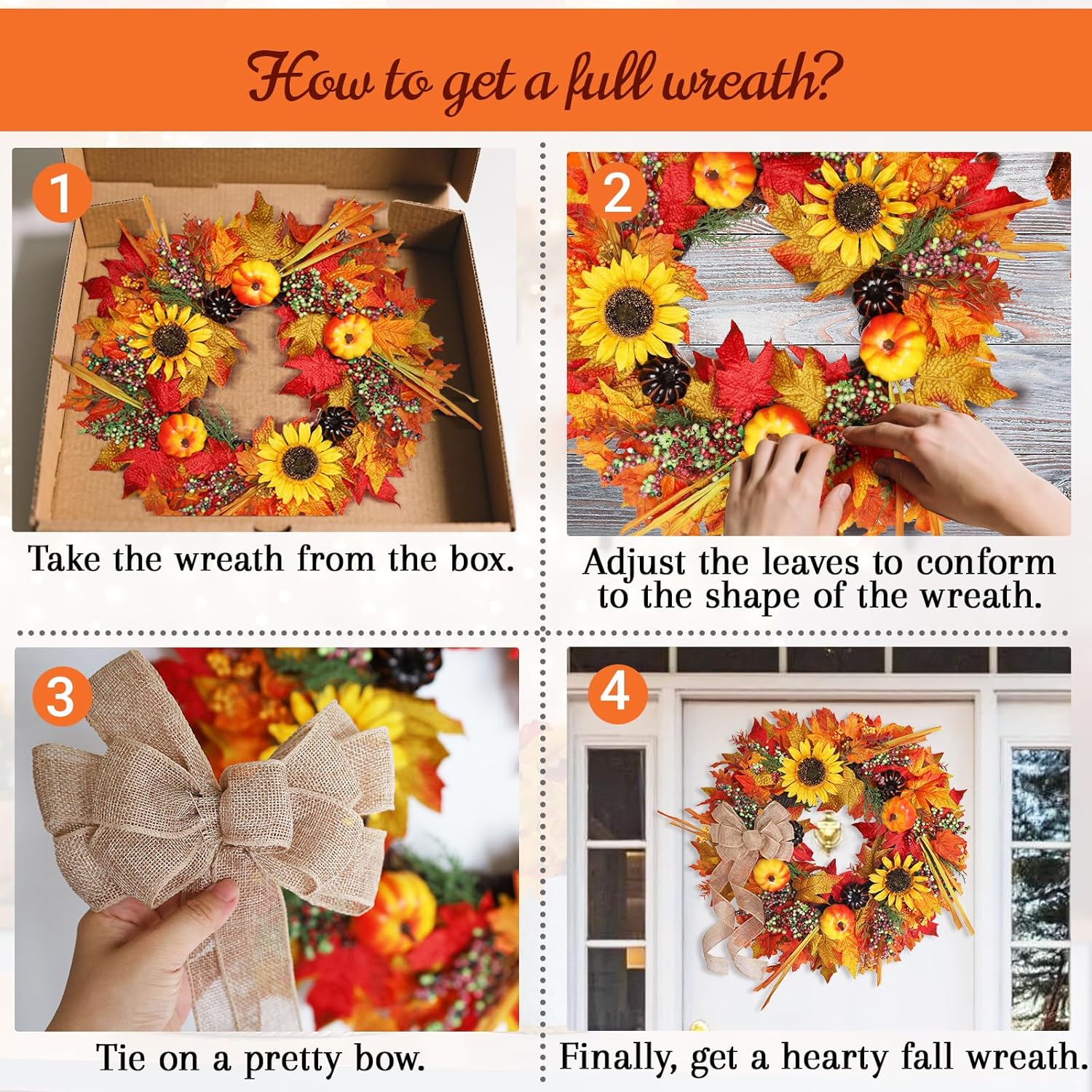 How to get a full wreath?

1

Take the wreath from the box.

2

Adjust the leaves to conform to the shape of the wreath.

3

Tie on a pretty bow.

4

Finally, get a hearty fall wreath.