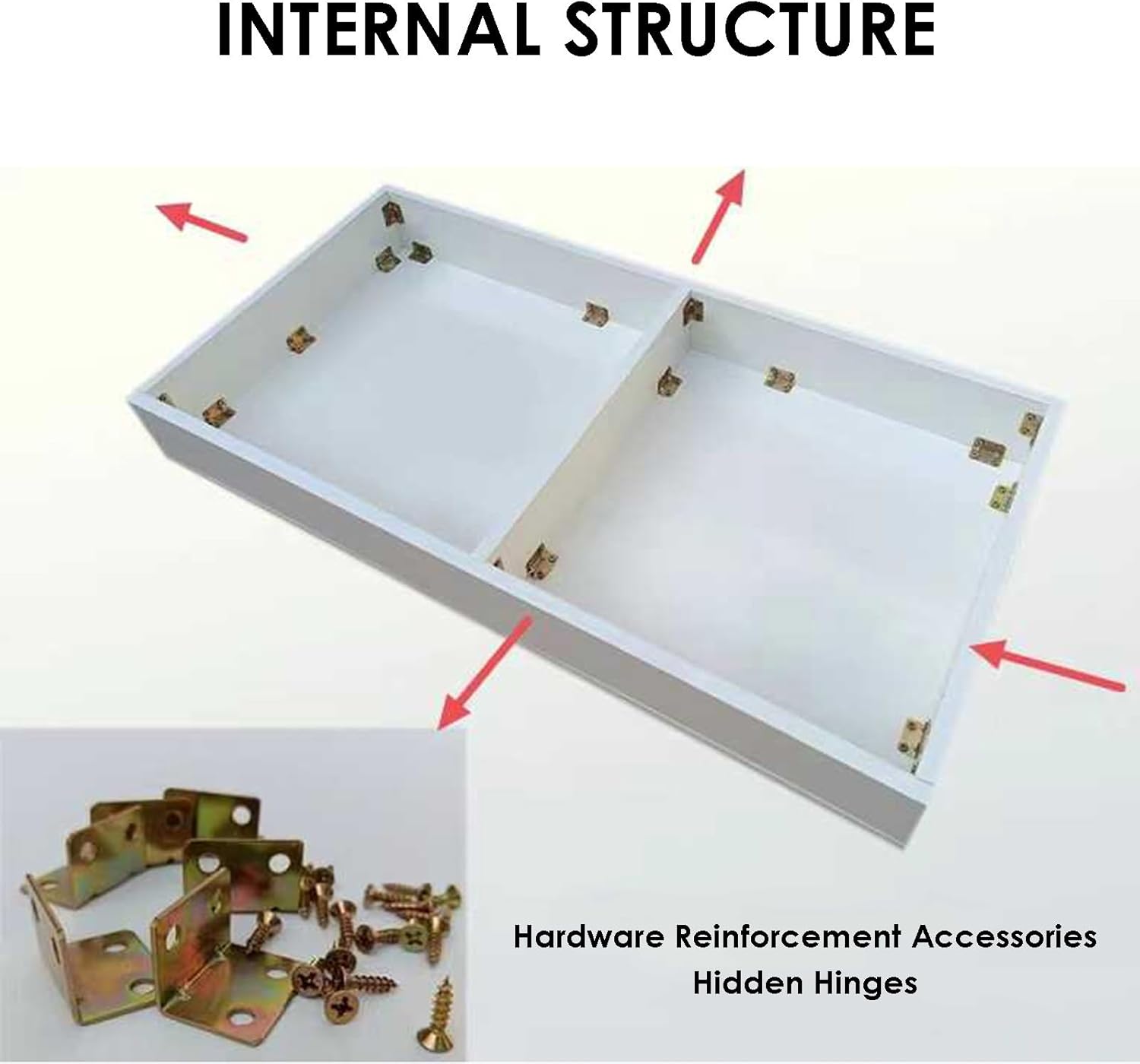 INTERNAL STRUCTURE

Hardware Reinforcement Accessories
Hidden Hinges