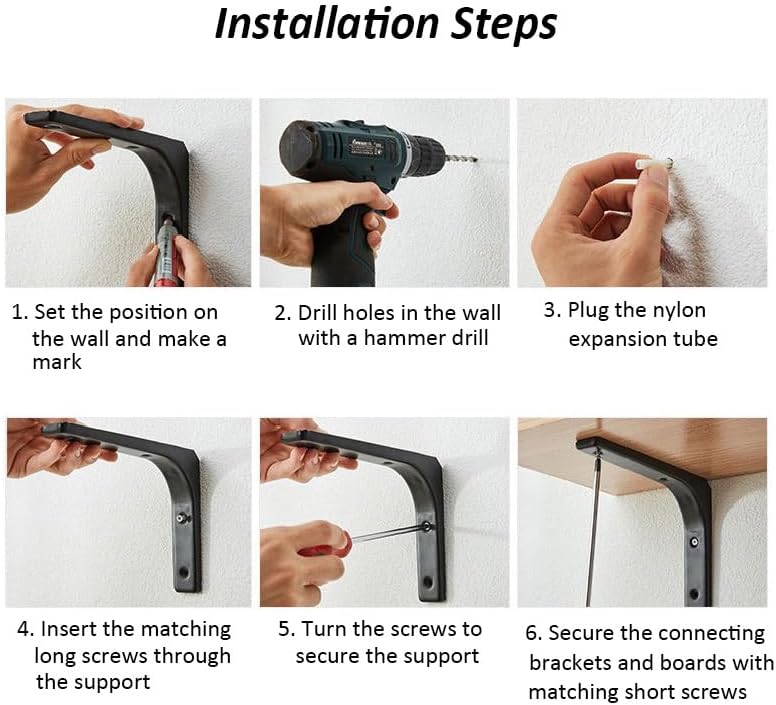 Installation Steps

1. Set the position on the wall and make a mark

2. Drill holes in the wall with a hammer drill

3. Plug the nylon expansion tube

4. Insert the matching long screws through the support

5. Turn the screws to secure the support

6. Secure the connecting brackets and boards with matching short screws