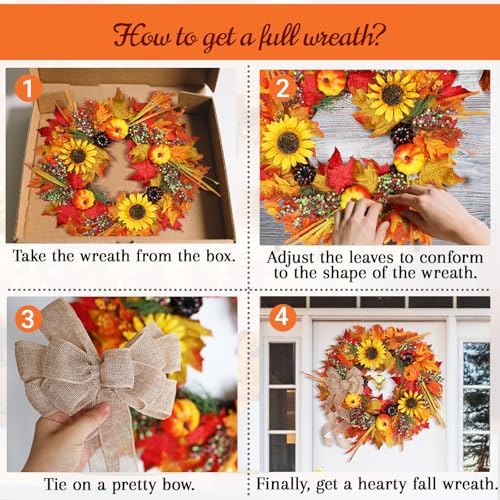 How to get a full wreath?

1

Take the wreath from the box.

2

Adjust the leaves to conform to the shape of the wreath.

3

Tie on a pretty bow.

4

Finally, get a hearty fall wreath.