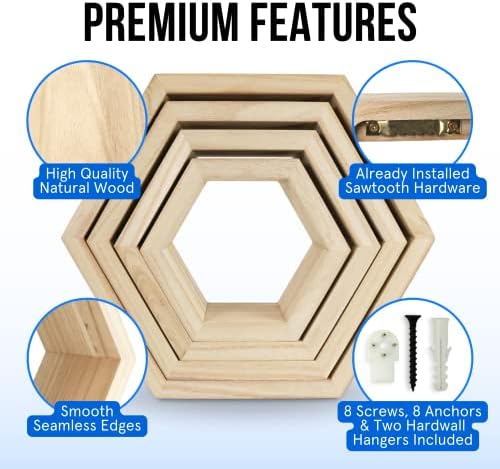 PREMIUM FEATURES

High Quality Natural Wood

Already Installed Sawtooth Hardware

Smooth Seamless Edges

8 Screws, 8 Anchors & Two Hardwall Hangers Included