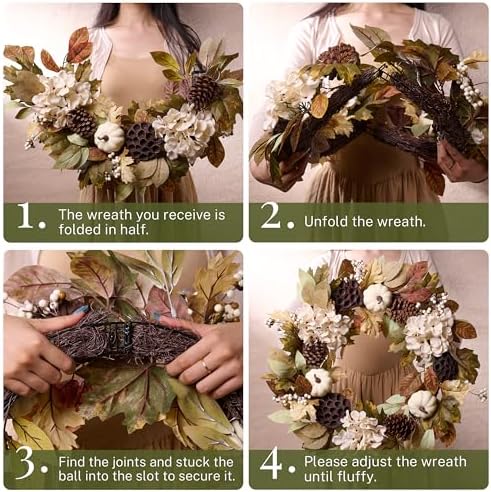 1. The wreath you receive is folded in half.

2. Unfold the wreath.

3. Find the joints and stuck the ball into the slot to secure it.

4. Please adjust the wreath until fluffy.