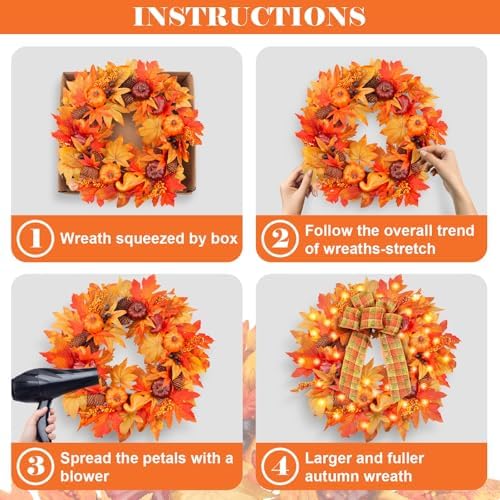 INSTRUCTIONS

1 Wreath squeezed by box

2 Follow the overall trend of wreaths-stretch

3 Spread the petals with a blower

4 Larger and fuller autumn wreath