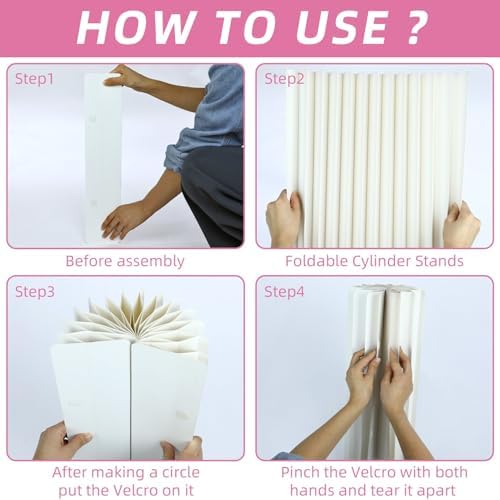 HOW TO USE ?

Step1

Before assembly

Step2

Foldable Cylinder Stands

Step3

After making a circle put the Velcro on it

Step4

Pinch the Velcro with both hands and tear it apart