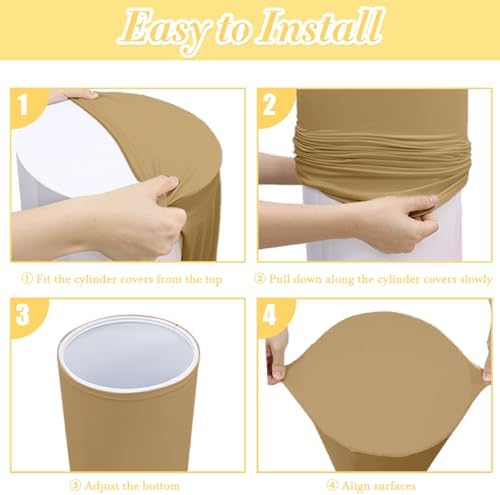 Easy to Install

1

① Fit the cylinder covers from the top

2

② Pull down along the cylinder covers slowly

3

③ Adjust the bottom

4

④ Align surfaces