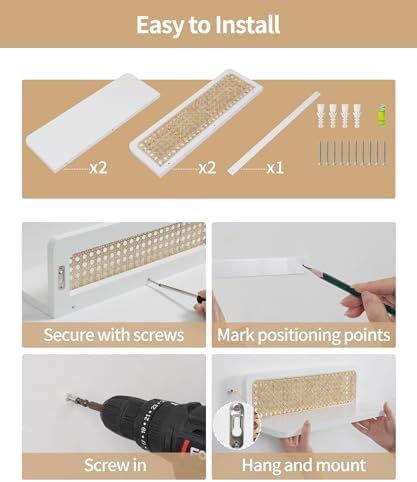 Easy to Install

x2

x2

x1

Secure with screws

Mark positioning points

Screw in

Hang and mount